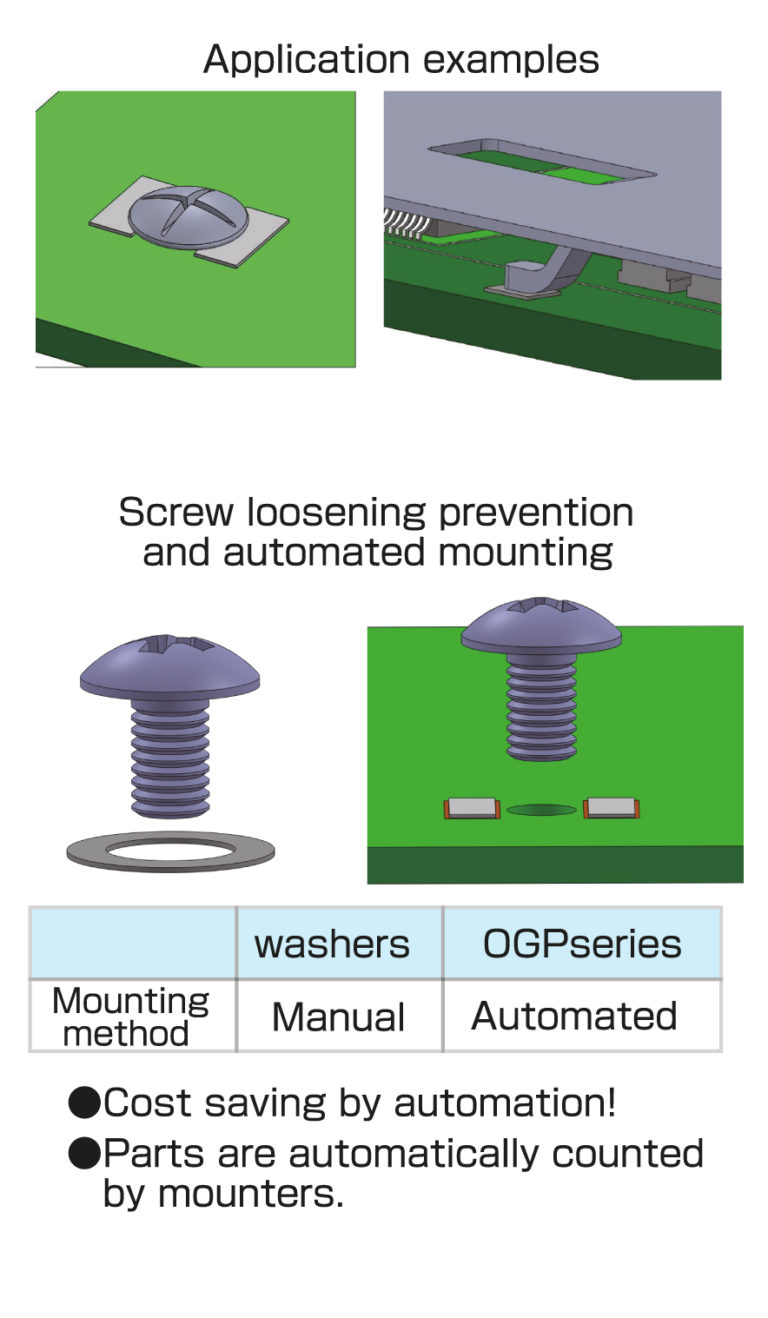 Application examples

Screw loosening prevention and automated mounting

| | washers | OGPseries |
|---|---|---|
| Mounting method | Manual | Automated |

●Cost saving by automation!
●Parts are automatically counted by mounters.